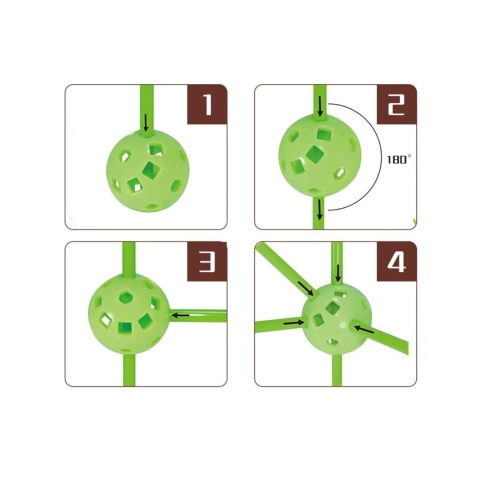 1

2

180°

3

4