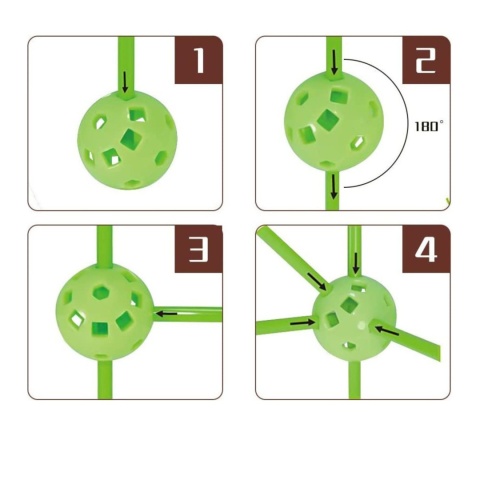 1

2

180°

3

4